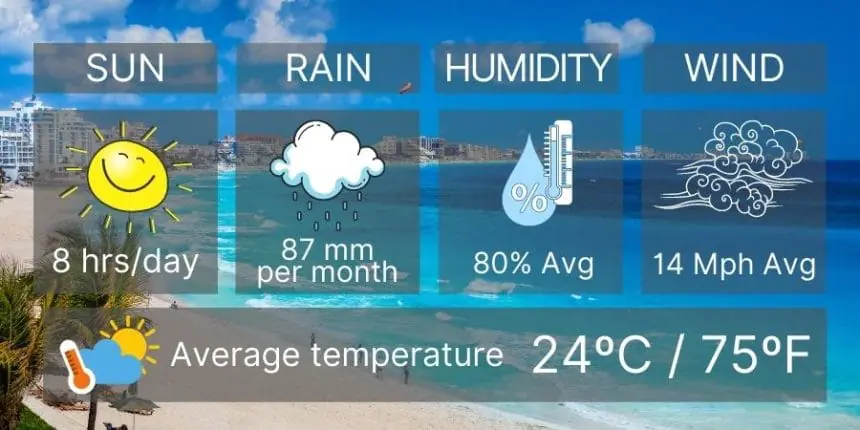 SUN

8 hrs/day

RAIN

87 mm per month

HUMIDITY

%

80% Avg

WIND

14 Mph Avg

Average temperature 24ºC / 75ºF